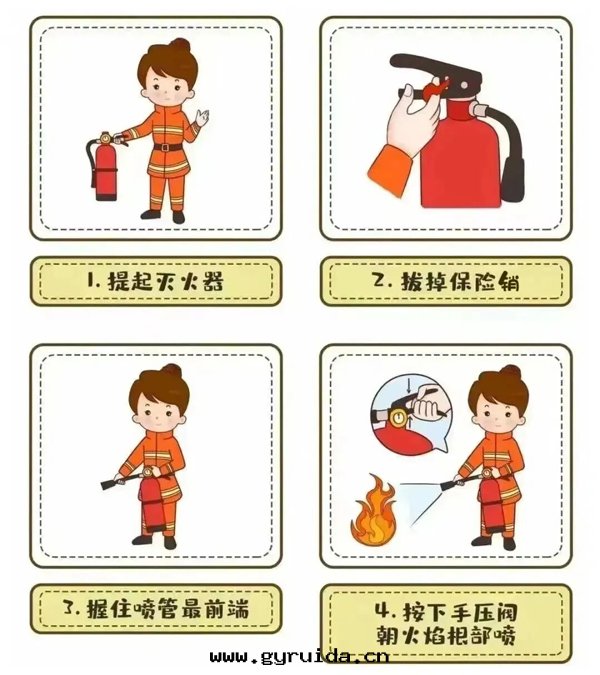 1. 提起灭火器

2. 拔掉保险销

3. 握住喷管最前端

4. 按下手压阀
朝火焰根部喷

www.gyruida.cn